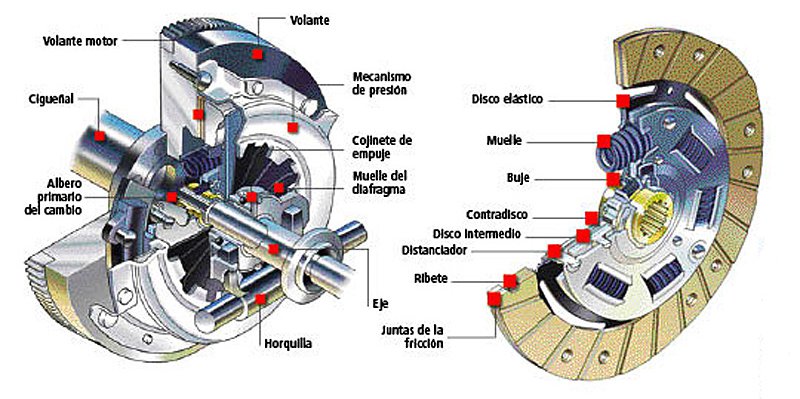 Volante
Volante motor
Mecanismo de presión
Cigueñal
Cojinete de empuje
Albero primario del cambio
Muelle del diafragma
Eje
Horquilla
Disco elástico
Muelle
Buje
Contradisco
Disco intermedio
Distanciador
Ribete
Juntas de la fricción