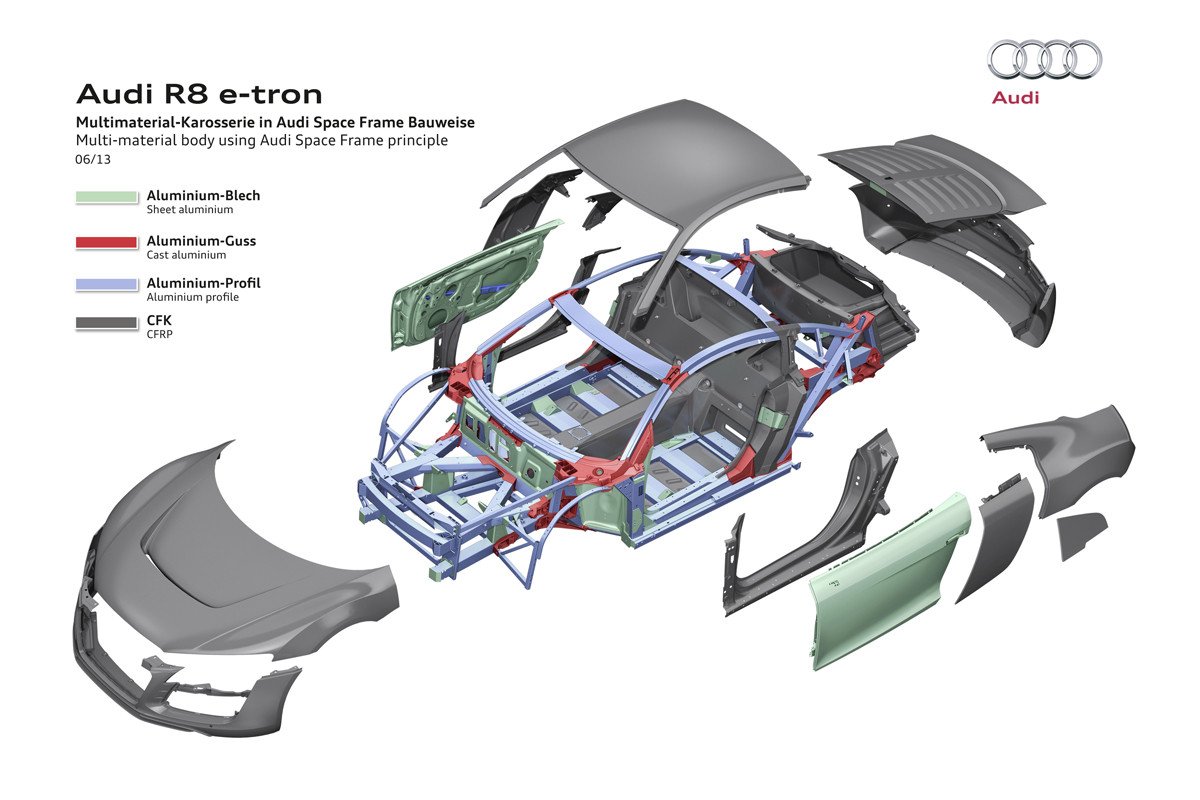 Audi R8 e-tron

Multimaterial-Karosserie in Audi Space Frame Bauweise
Multi-material body using Audi Space Frame principle
06/13

Aluminium-Blech
Sheet aluminium

Aluminium-Guss
Cast aluminium

Aluminium-Profil
Aluminium profile

CFK
CFRP

Audi