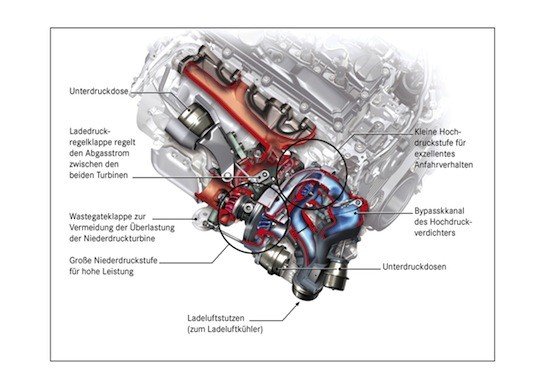 Unterdruckdose

Ladedruckregelklappe regelt den Abgasstrom zwischen den beiden Turbinen

Wastegateklappe zur Vermeidung der Überlastung der Niederdruckturbine

Große Niederdruckstufe für hohe Leistung

Kleine Hochdruckstufe für exzellentes Anfahrverhalten

Bypasskkanal des Hochdruckverdichters

Unterdruckdosen

Ladeluftstutzen (zum Ladeluftkühler)