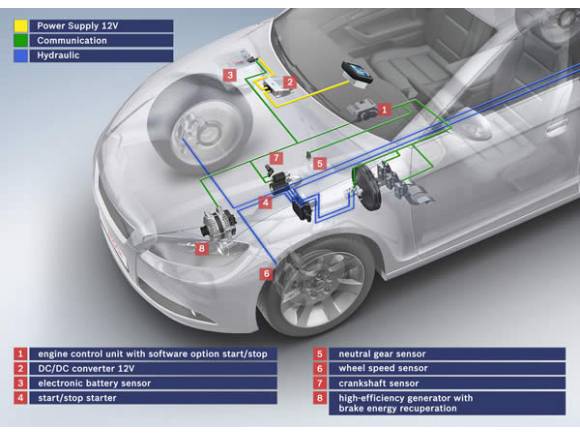 Power Supply 12V
Communication
Hydraulic

3
2
1
7
5
4
8
6

1 engine control unit with software option start/stop
2 DC/DC converter 12V
3 electronic battery sensor
4 start/stop starter

5 neutral gear sensor
6 wheel speed sensor
7 crankshaft sensor
8 high-efficiency generator with brake energy recuperation